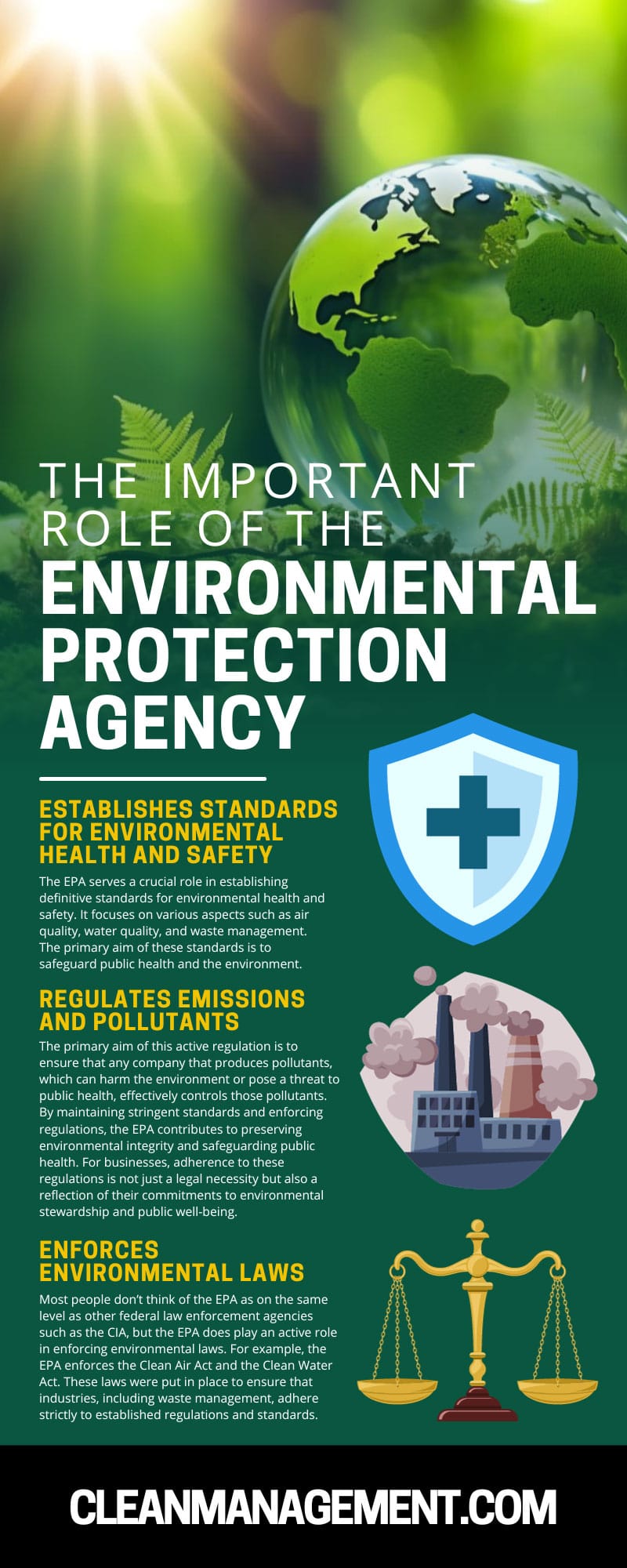 THE IMPORTANT ROLE OF THE ENVIRONMENTAL PROTECTION AGENCY

ESTABLISHES STANDARDS FOR ENVIRONMENTAL HEALTH AND SAFETY

The EPA serves a crucial role in establishing definitive standards for environmental health and safety. It focuses on various aspects such as air quality, water quality, and waste management. The primary aim of these standards is to safeguard public health and the environment.

REGULATES EMISSIONS AND POLLUTANTS

The primary aim of this active regulation is to ensure that any company that produces pollutants, which can harm the environment or pose a threat to public health, effectively controls those pollutants. By maintaining stringent standards and enforcing regulations, the EPA contributes to preserving environmental integrity and safeguarding public health. For businesses, adherence to these regulations is not just a legal necessity but also a reflection of their commitments to environmental stewardship and public well-being.

ENFORCES ENVIRONMENTAL LAWS

Most people don't think of the EPA as on the same level as other federal law enforcement agencies such as the CIA, but the EPA does play an active role in enforcing environmental laws. For example, the EPA enforces the Clean Air Act and the Clean Water Act. These laws were put in place to ensure that industries, including waste management, adhere strictly to established regulations and standards.

CLEANMANAGEMENT.COM